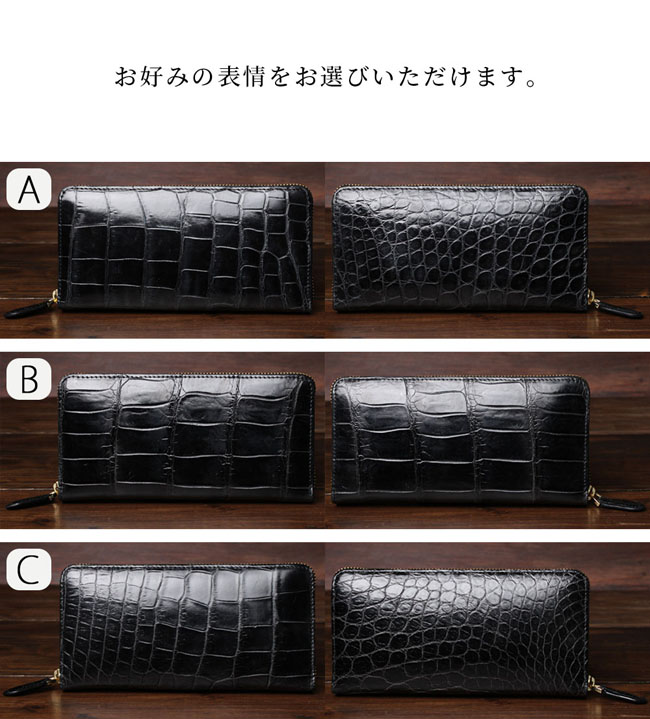 お好みの表情をお選びいただけます。

A

B

C